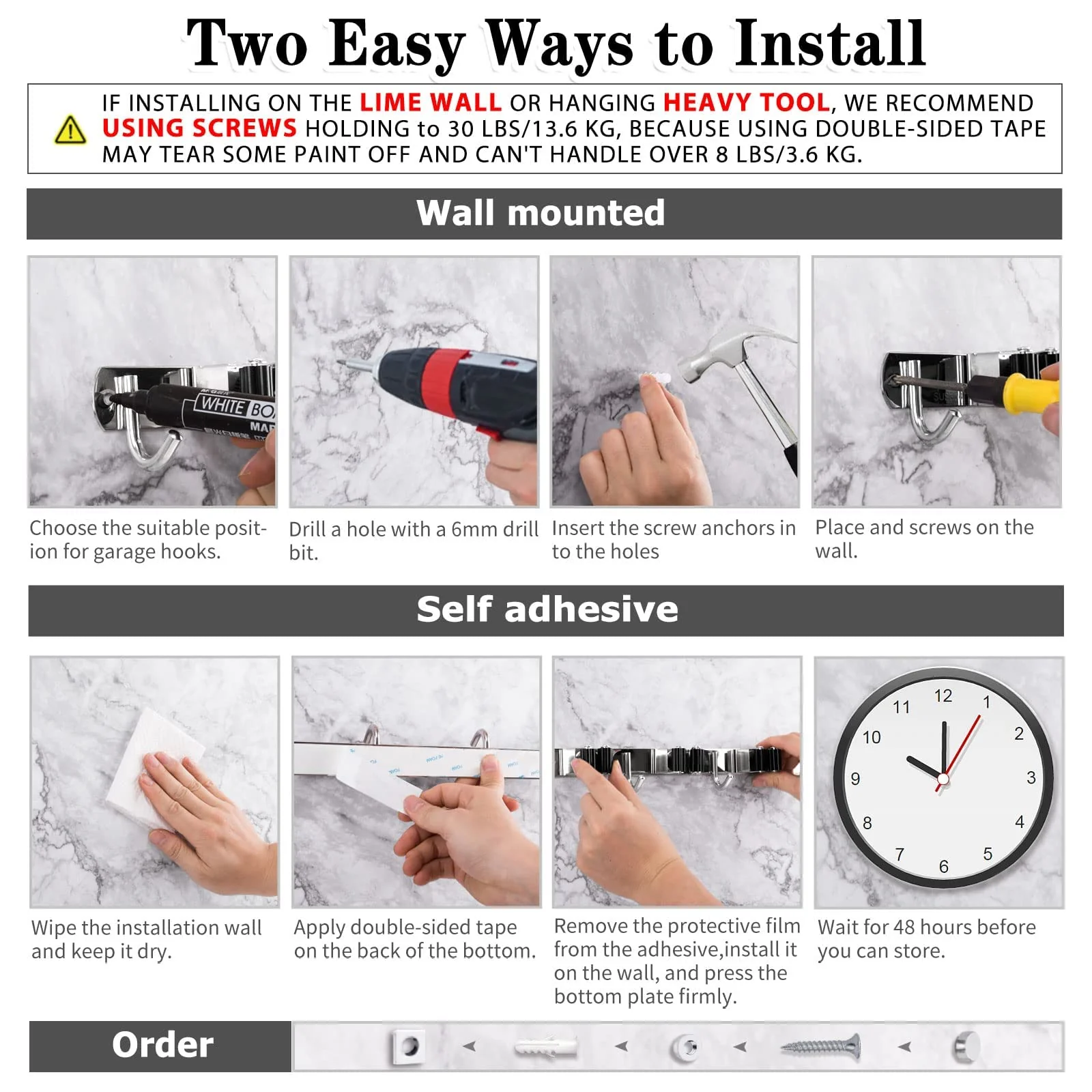 Two Easy Ways to Install

IF INSTALLING ON THE LIME WALL OR HANGING HEAVY TOOL, WE RECOMMEND USING SCREWS HOLDING to 30 LBS/13.6 KG, BECAUSE USING DOUBLE-SIDED TAPE MAY TEAR SOME PAINT OFF AND CAN'T HANDLE OVER 8 LBS/3.6 KG.

Wall mounted

Choose the suitable position for garage hooks.

Drill a hole with a 6mm drill bit.

Insert the screw anchors in to the holes

Place and screws on the wall.

Self adhesive

Wipe the installation wall and keep it dry.

Apply double-sided tape on the back of the bottom.

Remove the protective film from the adhesive,install it on the wall, and press the bottom plate firmly.

12
1
2
3
4
5
6
7
8
9
10
11

Wait for 48 hours before you can store.

Order