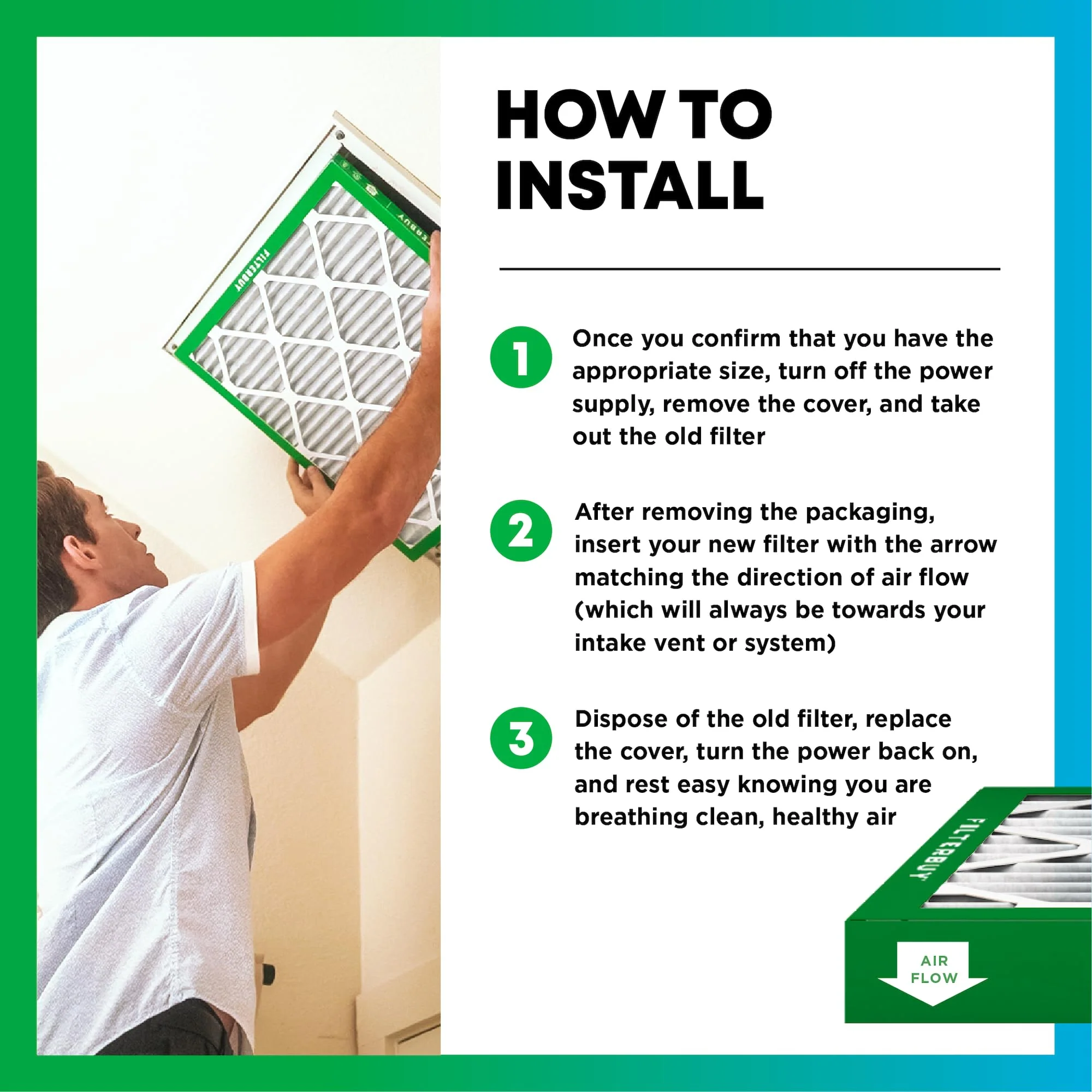 HOW TO INSTALL

1 Once you confirm that you have the appropriate size, turn off the power supply, remove the cover, and take out the old filter

2 After removing the packaging, insert your new filter with the arrow matching the direction of air flow (which will always be towards your intake vent or system)

3 Dispose of the old filter, replace the cover, turn the power back on, and rest easy knowing you are breathing clean, healthy air

FILTERBUY

AIR
FLOW