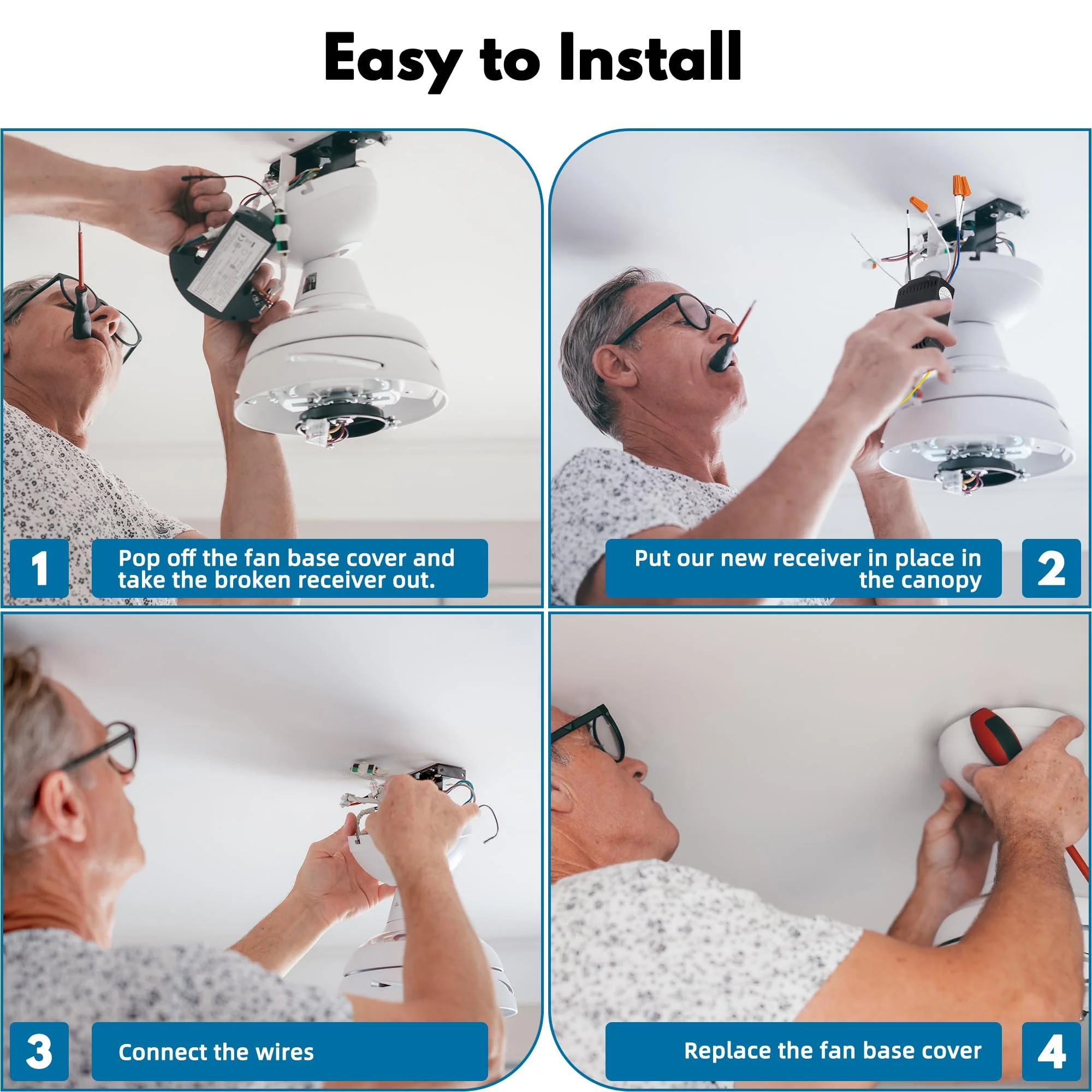 Easy to Install

1

Pop off the fan base cover and take the broken receiver out.

Put our new receiver in place in the canopy

2

3

Connect the wires

Replace the fan base cover

4