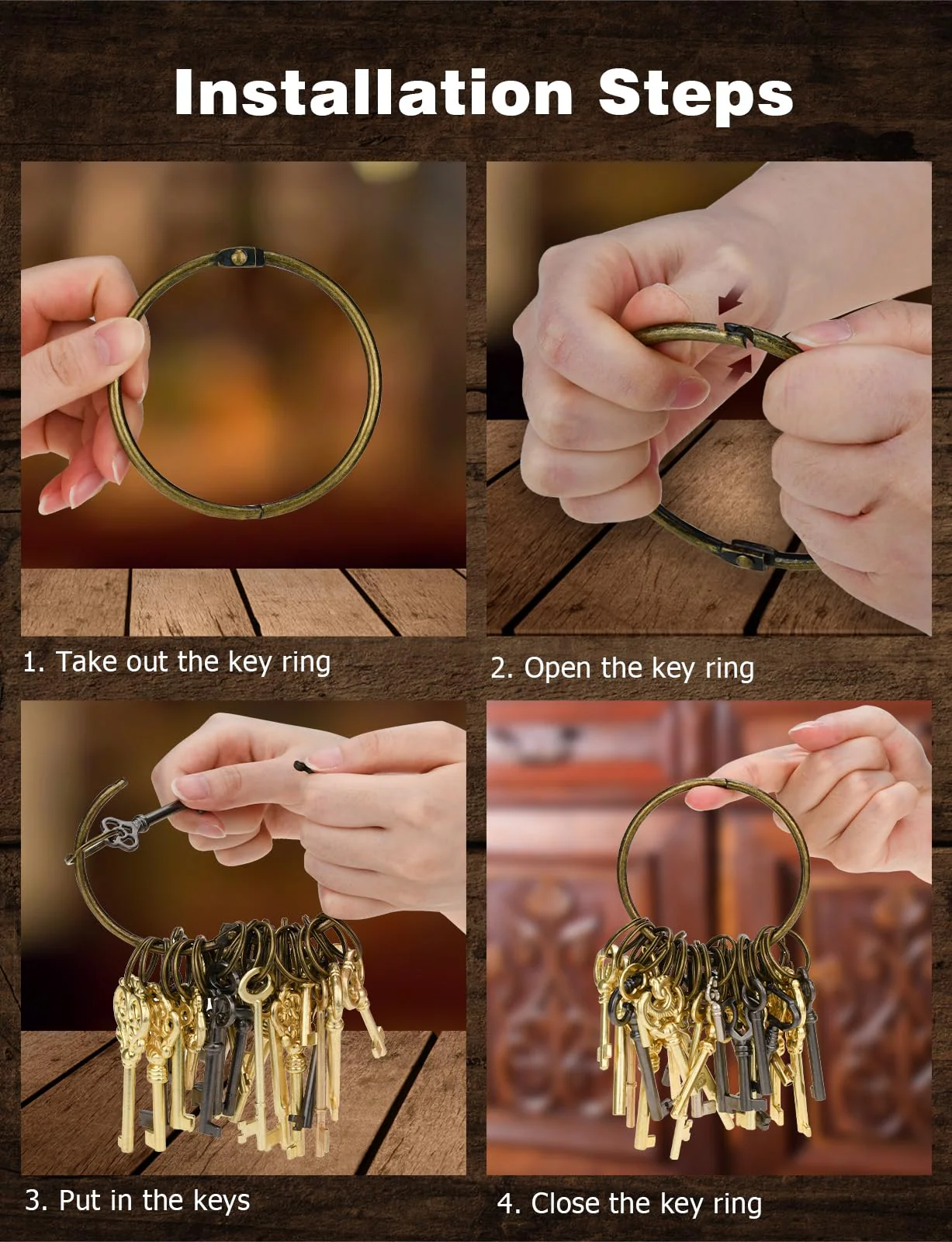 Installation Steps

1. Take out the key ring

2. Open the key ring

3. Put in the keys

4. Close the key ring